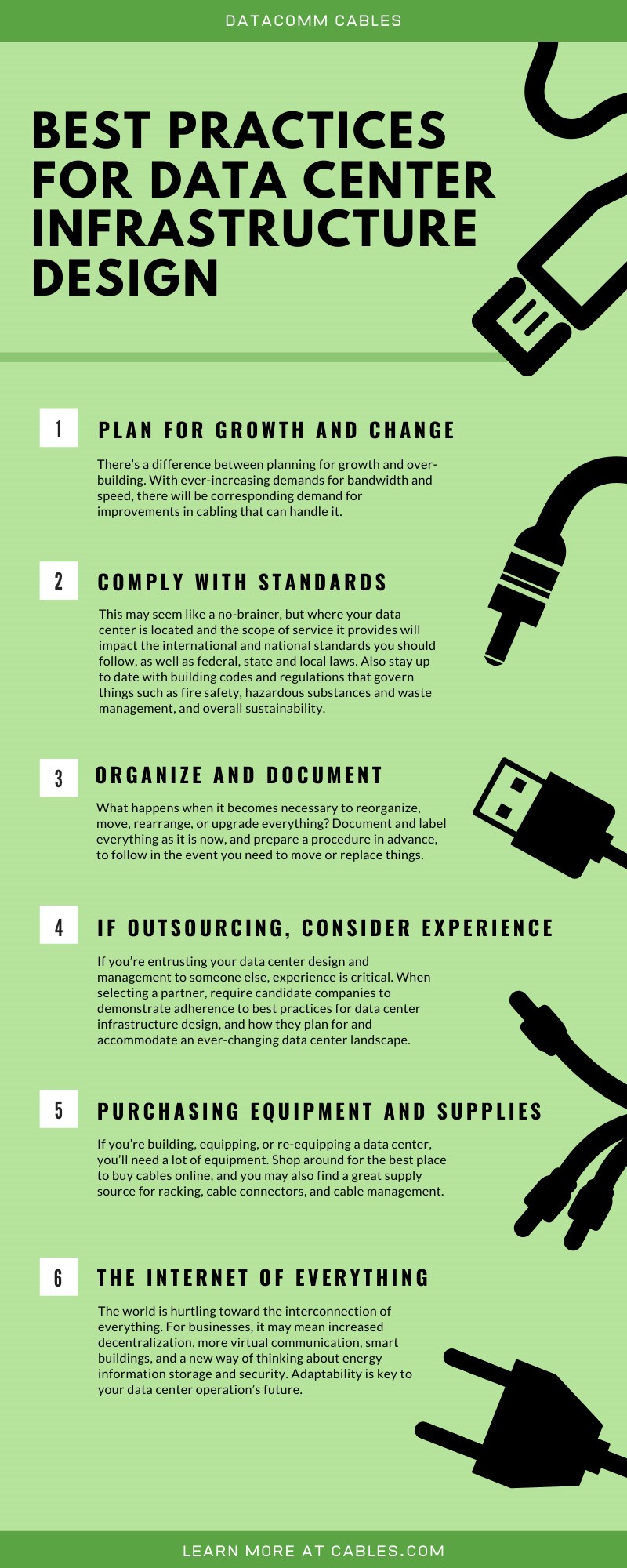 DATACOMM CABLES

BEST PRACTICES FOR DATA CENTER INFRASTRUCTURE DESIGN

1

PLAN FOR GROWTH AND CHANGE

There's a difference between planning for growth and over-building. With ever-increasing demands for bandwidth and speed, there will be corresponding demand for improvements in cabling that can handle it.

2

COMPLY WITH STANDARDS

This may seem like a no-brainer, but where your data center is located and the scope of service it provides will impact the international and national standards you should follow, as well as federal, state and local laws. Also stay up to date with building codes and regulations that govern things such as fire safety, hazardous substances and waste management, and overall sustainability.

3

ORGANIZE AND DOCUMENT

What happens when it becomes necessary to reorganize, move, rearrange, or upgrade everything? Document and label everything as it is now, and prepare a procedure in advance, to follow in the event you need to move or replace things.

4

IF OUTSOURCING, CONSIDER EXPERIENCE

If you're entrusting your data center design and management to someone else, experience is critical. When selecting a partner, require candidate companies to demonstrate adherence to best practices for data center infrastructure design, and how they plan for and accommodate an ever-changing data center landscape.

5

PURCHASING EQUIPMENT AND SUPPLIES

If you're building, equipping, or re-equipping a data center, you'll need a lot of equipment. Shop around for the best place to buy cables online, and you may also find a great supply source for racking, cable connectors, and cable management.

6

THE INTERNET OF EVERYTHING

The world is hurtling toward the interconnection of everything. For businesses, it may mean increased decentralization, more virtual communication, smart buildings, and a new way of thinking about energy information storage and security. Adaptability is key to your data center operation's future.

LEARN MORE AT CABLES.COM